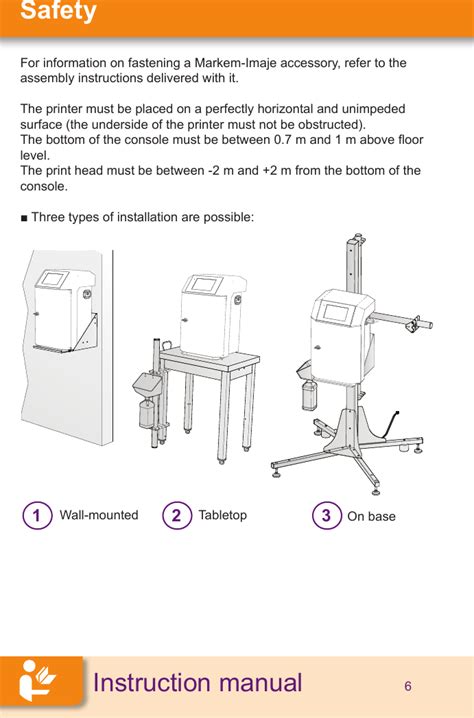 Safety

For information on fastening a Markem-Imaje accessory, refer to the assembly instructions delivered with it.

The printer must be placed on a perfectly horizontal and unimpeded surface (the underside of the printer must not be obstructed).
The bottom of the console must be between 0.7 m and 1 m above floor level.
The print head must be between -2 m and +2 m from the bottom of the console.

■ Three types of installation are possible:

1 Wall-mounted
2 Tabletop
3 On base

Instruction manual 6