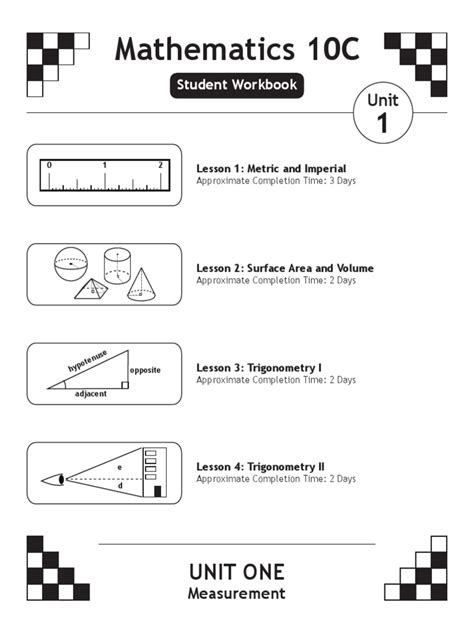 Mathematics 10C

Student Workbook

Unit 1

0 1 2

Lesson 1: Metric and Imperial
Approximate Completion Time: 3 Days

Lesson 2: Surface Area and Volume
Approximate Completion Time: 2 Days

hypotenuse
opposite
adjacent

Lesson 3: Trigonometry I
Approximate Completion Time: 2 Days

e
d

Lesson 4: Trigonometry II
Approximate Completion Time: 2 Days

UNIT ONE
Measurement