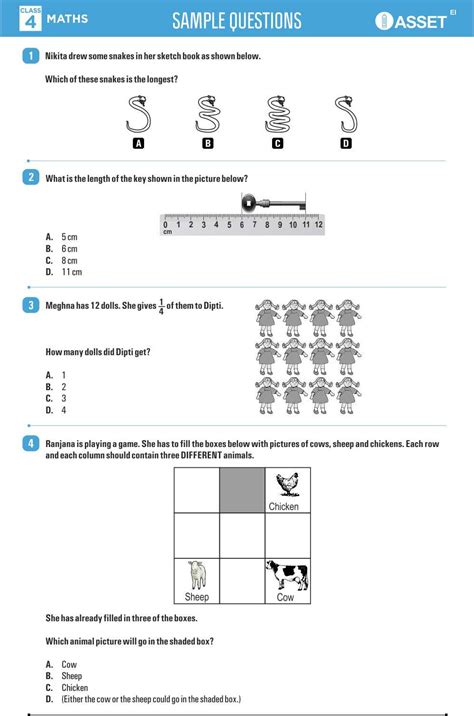 CLASS 4 MATHS

SAMPLE QUESTIONS

ASSET EI

1 Nikita drew some snakes in her sketch book as shown below.

Which of these snakes is the longest?

A B C D

2 What is the length of the key shown in the picture below?

0 1 2 3 4 5 6 7 8 9 10 11 12
cm

A. 5 cm
B. 6 cm
C. 8 cm
D. 11 cm

3 Meghna has 12 dolls. She gives $\frac{1}{4}$ of them to Dipti.

How many dolls did Dipti get?

A. 1
B. 2
C. 3
D. 4

4 Ranjana is playing a game. She has to fill the boxes below with pictures of cows, sheep and chickens. Each row and each column should contain three DIFFERENT animals.

| | | Chicken |
|---|---|---|
| | | |
| Sheep | | Cow |

She has already filled in three of the boxes.

Which animal picture will go in the shaded box?

A. Cow
B. Sheep
C. Chicken
D. (Either the cow or the sheep could go in the shaded box.)