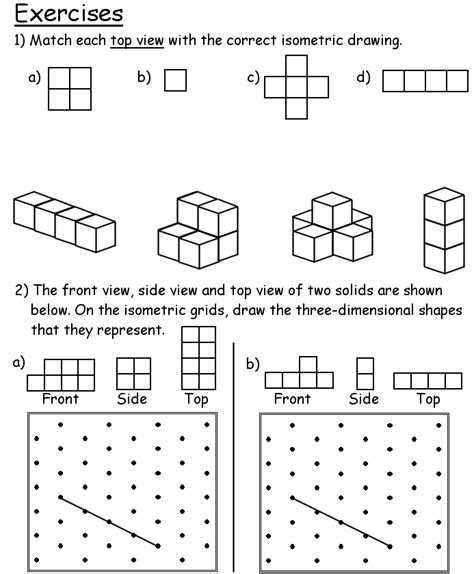 Exercises

1) Match each top view with the correct isometric drawing.

a) b) c) d)

2) The front view, side view and top view of two solids are shown below. On the isometric grids, draw the three-dimensional shapes that they represent.

a)

Front Side Top

b)

Front Side Top