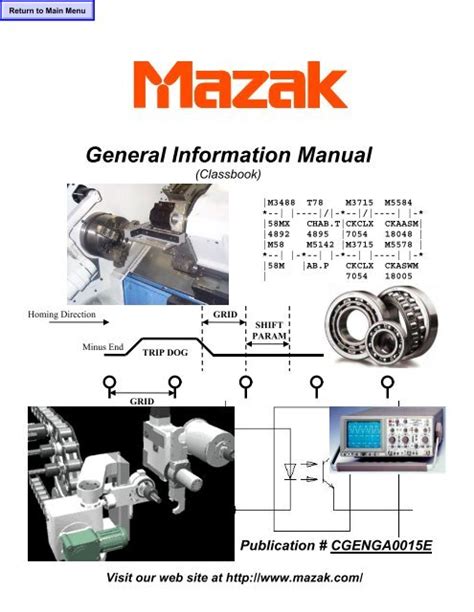 Return to Main Menu

Mazak

General Information Manual
(Classbook)

|M3488 T78 M3715 M5584
*--| |----|/|-*--|/|----| |-*
|58MX CHAB.T|CKCLX CKAASM|
|4892 4895 |7054 18048 |
|M58 M5142 |M3715 M5578 |
*--| |-*--| |-*--| |----| |-*
|58M |AB.P CKCLX CKASWM
| 7054 18005

Homing Direction

GRID

SHIFT PARAM

Minus End

TRIP DOG

GRID

Publication # CGENGA0015E

Visit our web site at http://www.mazak.com/