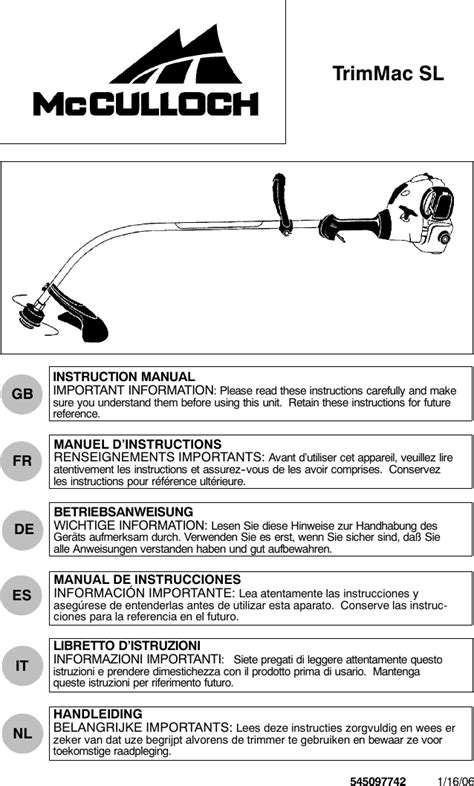 McCULLOCH

TrimMac SL

GB

INSTRUCTION MANUAL
IMPORTANT INFORMATION: Please read these instructions carefully and make sure you understand them before using this unit. Retain these instructions for future reference.

FR

MANUEL D'INSTRUCTIONS
RENSEIGNEMENTS IMPORTANTS: Avant d'utiliser cet appareil, veuillez lire atentivement les instructions et assurez-vous de les avoir comprises. Conservez les instructions pour référence ultérieure.

DE

BETRIEBSANWEISUNG
WICHTIGE INFORMATION: Lesen Sie diese Hinweise zur Handhabung des Geräts aufmerksam durch. Verwenden Sie es erst, wenn Sie sicher sind, daß Sie alle Anweisungen verstanden haben und gut aufbewahren.

ES

MANUAL DE INSTRUCCIONES
INFORMACIÓN IMPORTANTE: Lea atentamente las instrucciones y asegúrese de entenderlas antes de utilizar esta aparato. Conserve las instrucciones para la referencia en el futuro.

IT

LIBRETTO D'ISTRUZIONI
INFORMAZIONI IMPORTANTI: Siete pregati di leggere attentamente questo istruzioni e prendere dimestichezza con il prodotto prima di usario. Mantenga queste istruzioni per riferimento futuro.

NL

HANDLEIDING
BELANGRIJKE IMPORTANTS: Lees deze instructies zorgvuldig en wees er zeker van dat uze begrijpt alvorens de trimmer te gebruiken en bewaar ze voor toekomstige raadpleging.

545097742 1/16/06