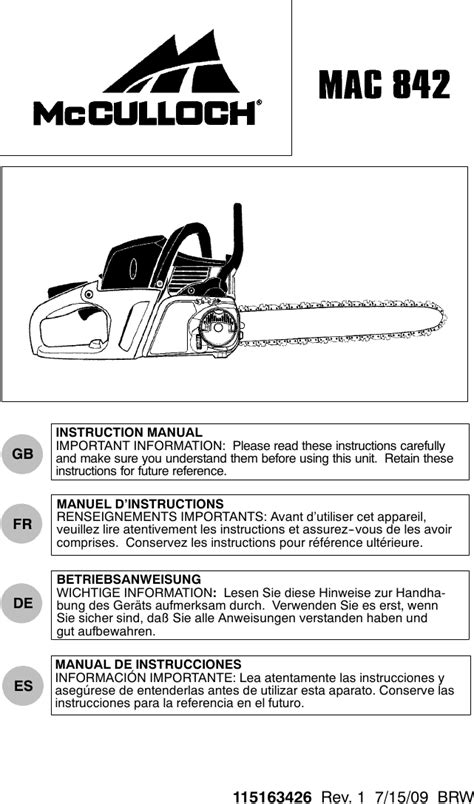 McCULLOCH®

MAC 842

GB

INSTRUCTION MANUAL
IMPORTANT INFORMATION: Please read these instructions carefully and make sure you understand them before using this unit. Retain these instructions for future reference.

FR

MANUEL D'INSTRUCTIONS
RENSEIGNEMENTS IMPORTANTS: Avant d'utiliser cet appareil, veuillez lire atentivement les instructions et assurez-vous de les avoir comprises. Conservez les instructions pour référence ultérieure.

DE

BETRIEBSANWEISUNG
WICHTIGE INFORMATION: Lesen Sie diese Hinweise zur Handhabung des Geräts aufmerksam durch. Verwenden Sie es erst, wenn Sie sicher sind, daß Sie alle Anweisungen verstanden haben und gut aufbewahren.

ES

MANUAL DE INSTRUCCIONES
INFORMACIÓN IMPORTANTE: Lea atentamente las instrucciones y asegúrese de entenderlas antes de utilizar esta aparato. Conserve las instrucciones para la referencia en el futuro.

115163426 Rev. 1 7/15/09 BRW