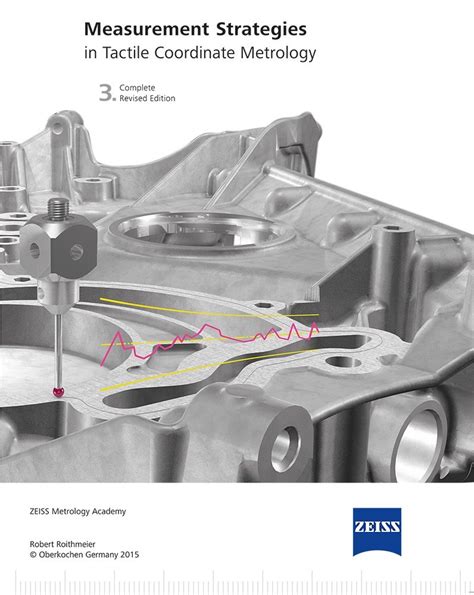 Measurement Strategies
in Tactile Coordinate Metrology

3. Complete Revised Edition

ZEISS Metrology Academy

ZEISS

Robert Roithmeier
© Oberkochen Germany 2015