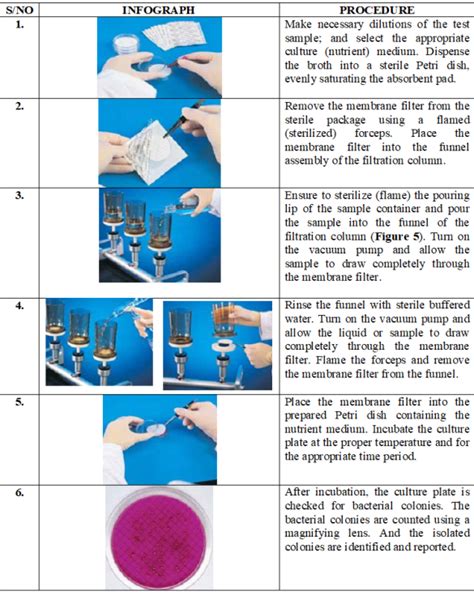 | S/NO | INFOGRAPH | PROCEDURE |
|---|---|---|
| 1. | | Make necessary dilutions of the test sample; and select the appropriate culture (nutrient) medium. Dispense the broth into a sterile Petri dish, evenly saturating the absorbent pad. |
| 2. | | Remove the membrane filter from the sterile package using a flamed (sterilized) forceps. Place the membrane filter into the funnel assembly of the filtration column. |
| 3. | | Ensure to sterilize (flame) the pouring lip of the sample container and pour the sample into the funnel of the filtration column (**Figure 5**). Turn on the vacuum pump and allow the sample to draw completely through the membrane filter. |
| 4. | | Rinse the funnel with sterile buffered water. Turn on the vacuum pump and allow the liquid or sample to draw completely through the membrane filter. Flame the forceps and remove the membrane filter from the funnel. |
| 5. | | Place the membrane filter into the prepared Petri dish containing the nutrient medium. Incubate the culture plate at the proper temperature and for the appropriate time period. |
| 6. | | After incubation, the culture plate is checked for bacterial colonies. The bacterial colonies are counted using a magnifying lens. And the isolated colonies are identified and reported. |