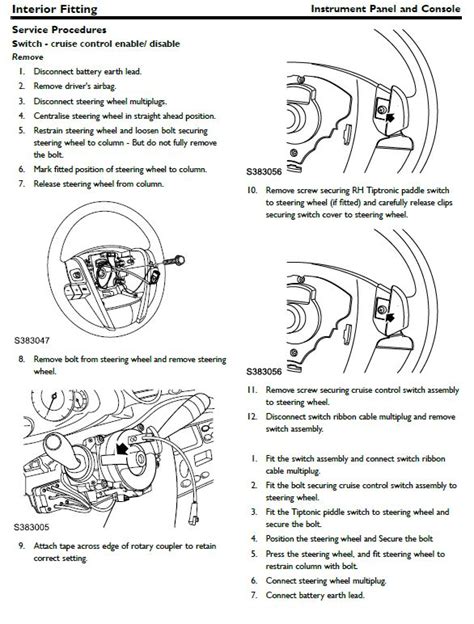 Interior Fitting

Instrument Panel and Console

Service Procedures

Switch - cruise control enable/ disable

Remove

1. Disconnect battery earth lead.
2. Remove driver's airbag.
3. Disconnect steering wheel multiplugs.
4. Centralise steering wheel in straight ahead position.
5. Restrain steering wheel and loosen bolt securing steering wheel to column - But do not fully remove the bolt.
6. Mark fitted position of steering wheel to column.
7. Release steering wheel from column.

S383047

8. Remove bolt from steering wheel and remove steering wheel.

S383005

9. Attach tape across edge of rotary coupler to retain correct setting.

S383056

10. Remove screw securing RH Tiptronic paddle switch to steering wheel (if fitted) and carefully release clips securing switch cover to steering wheel.

S383056

11. Remove screw securing cruise control switch assembly to steering wheel.
12. Disconnect switch ribbon cable multiplug and remove switch assembly.

1. Fit the switch assembly and connect switch ribbon cable multiplug.
2. Fit the bolt securing cruise control switch assembly to steering wheel.
3. Fit the Tiptonic piddle switch to steering wheel and secure the bolt.
4. Position the steering wheel and Secure the bolt
5. Press the steering wheel, and fit steering wheel to restrain column with bolt.
6. Connect steering wheel multiplug.
7. Connect battery earth lead.