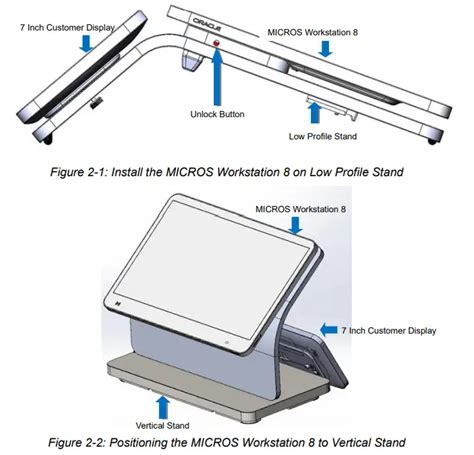 7 Inch Customer Display

ORACLE

MICROS Workstation 8

Unlock Button

Low Profile Stand

Figure 2-1: Install the MICROS Workstation 8 on Low Profile Stand

MICROS Workstation 8

7 Inch Customer Display

Vertical Stand

Figure 2-2: Positioning the MICROS Workstation 8 to Vertical Stand