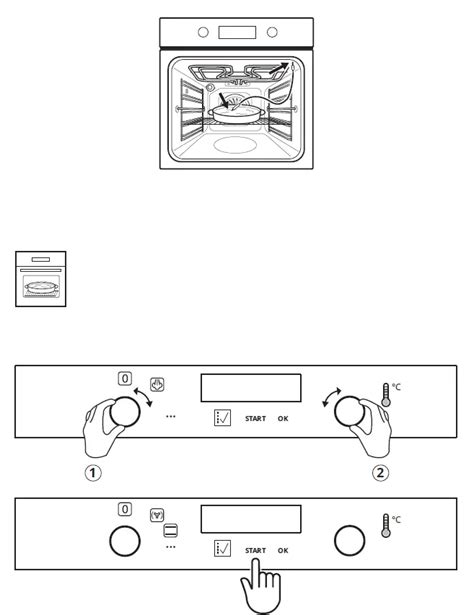 0

...

START OK

°C

1

2

0

...

START OK

°C