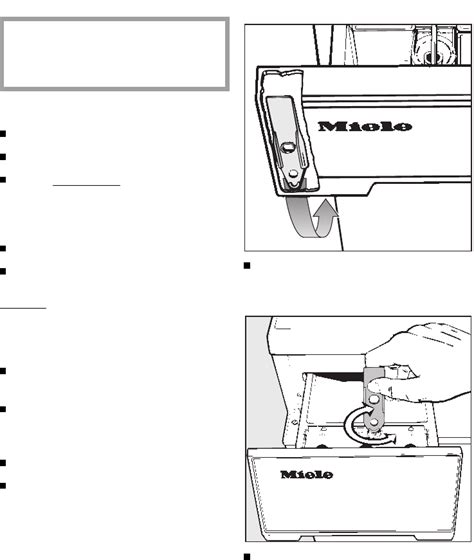 Miele

Miele