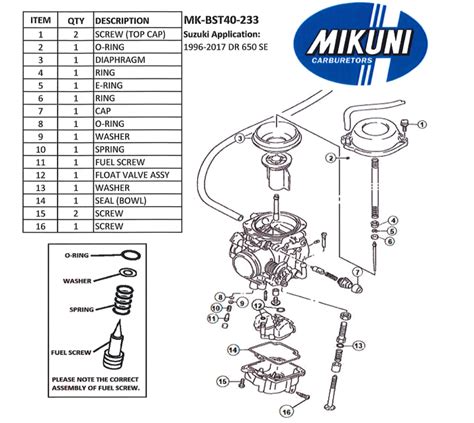 | ITEM | QTY | DESCRIPTION |
|---|---|---|
| 1 | 2 | SCREW (TOP CAP) |
| 2 | 1 | O-RING |
| 3 | 1 | DIAPHRAGM |
| 4 | 1 | RING |
| 5 | 1 | E-RING |
| 6 | 1 | RING |
| 7 | 1 | CAP |
| 8 | 1 | O-RING |
| 9 | 1 | WASHER |
| 10 | 1 | SPRING |
| 11 | 1 | FUEL SCREW |
| 12 | 1 | FLOAT VALVE ASSY |
| 13 | 1 | WASHER |
| 14 | 1 | SEAL (BOWL) |
| 15 | 2 | SCREW |
| 16 | 1 | SCREW |

MK-BST40-233
Suzuki Application:
1996-2017 DR 650 SE

MIKUNI
CARBURETORS

O-RING
WASHER
SPRING
FUEL SCREW
PLEASE NOTE THE CORRECT ASSEMBLY OF FUEL SCREW.

1
2
3
4
5
6
7
8
9
10
11
12
13
14
15
16