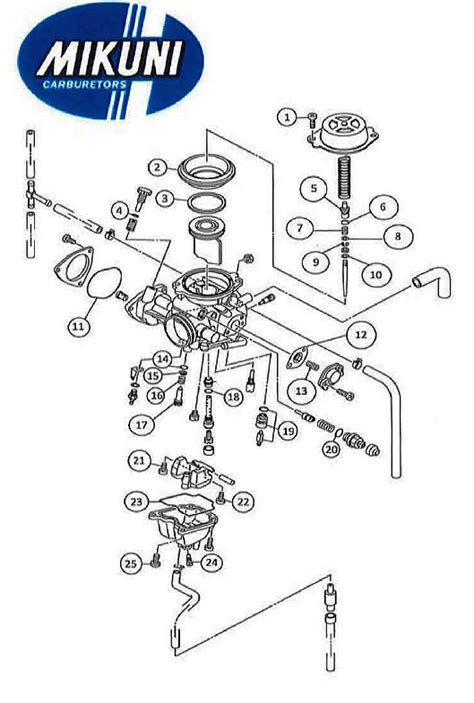 MIKUNI
CARBURETORS

1
2
3
4
5
6
7
8
9
10
11
12
13
14
15
16
17
18
19
20
21
22
23
24
25