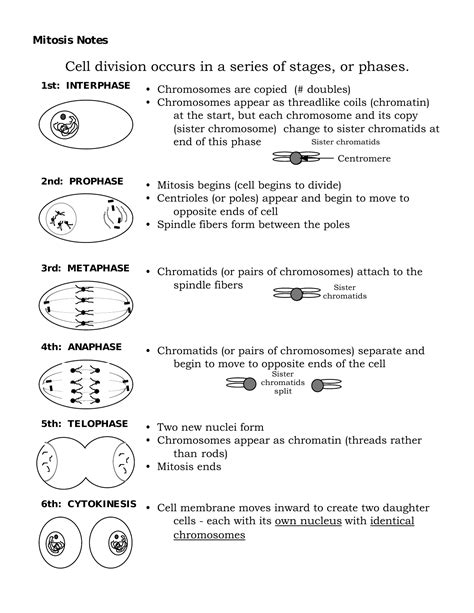 Mitosis Notes

Cell division occurs in a series of stages, or phases.

1st: INTERPHASE

• Chromosomes are copied (# doubles)
• Chromosomes appear as threadlike coils (chromatin) at the start, but each chromosome and its copy (sister chromosome) change to sister chromatids at end of this phase

Sister chromatids
Centromere

2nd: PROPHASE

• Mitosis begins (cell begins to divide)
• Centrioles (or poles) appear and begin to move to opposite ends of cell
• Spindle fibers form between the poles

3rd: METAPHASE

• Chromatids (or pairs of chromosomes) attach to the spindle fibers

Sister chromatids

4th: ANAPHASE

• Chromatids (or pairs of chromosomes) separate and begin to move to opposite ends of the cell

Sister chromatids split

5th: TELOPHASE

• Two new nuclei form
• Chromosomes appear as chromatin (threads rather than rods)
• Mitosis ends

6th: CYTOKINESIS

• Cell membrane moves inward to create two daughter cells - each with its own nucleus with identical chromosomes