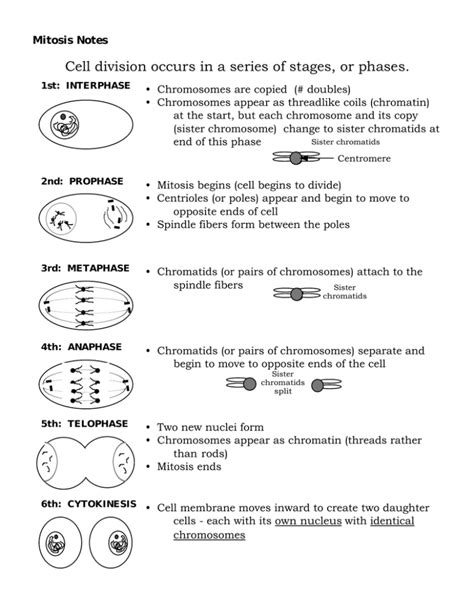 Mitosis Notes

Cell division occurs in a series of stages, or phases.

1st: INTERPHASE

• Chromosomes are copied (# doubles)
• Chromosomes appear as threadlike coils (chromatin) at the start, but each chromosome and its copy (sister chromosome) change to sister chromatids at end of this phase

Sister chromatids

Centromere

2nd: PROPHASE

• Mitosis begins (cell begins to divide)
• Centrioles (or poles) appear and begin to move to opposite ends of cell
• Spindle fibers form between the poles

3rd: METAPHASE

• Chromatids (or pairs of chromosomes) attach to the spindle fibers

Sister chromatids

4th: ANAPHASE

• Chromatids (or pairs of chromosomes) separate and begin to move to opposite ends of the cell

Sister chromatids split

5th: TELOPHASE

• Two new nuclei form
• Chromosomes appear as chromatin (threads rather than rods)
• Mitosis ends

6th: CYTOKINESIS

• Cell membrane moves inward to create two daughter cells - each with its own nucleus with identical chromosomes