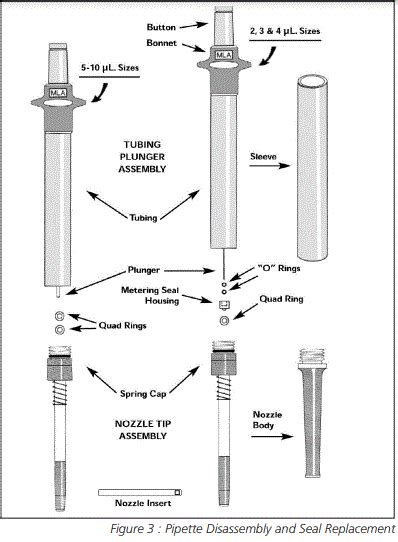 Button

Bonnet

2, 3 & 4 µL. Sizes

MLA

5-10 µL. Sizes

MLA

TUBING PLUNGER ASSEMBLY

Sleeve

Tubing

Plunger

"O" Rings

Metering Seal Housing

Quad Ring

Quad Rings

Spring Cap

NOZZLE TIP ASSEMBLY

Nozzle Body

Nozzle Insert

Figure 3 : Pipette Disassembly and Seal Replacement