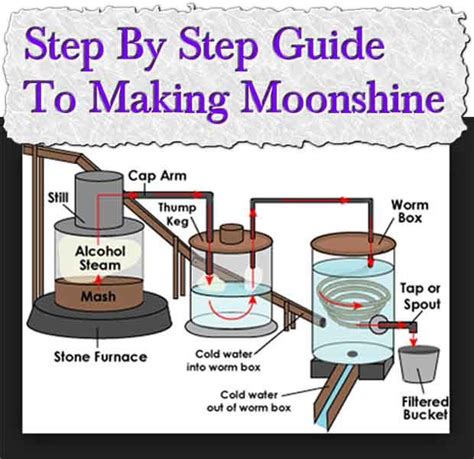 Step By Step Guide
To Making Moonshine

Cap Arm

Still

Thump Keg

Worm Box

Alcohol Steam

Mash

Tap or Spout

Stone Furnace

Cold water into worm box

Cold water out of worm box

Filtered Bucket