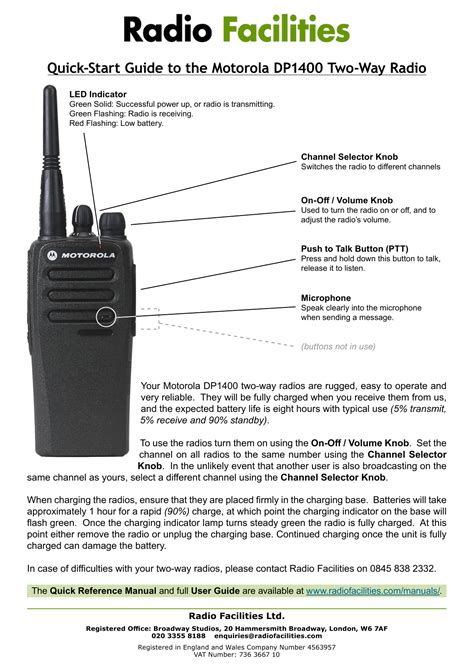 Radio Facilities

Quick-Start Guide to the Motorola DP1400 Two-Way Radio

LED Indicator
Green Solid: Successful power up, or radio is transmitting.
Green Flashing: Radio is receiving.
Red Flashing: Low battery.

Channel Selector Knob
Switches the radio to different channels

On-Off / Volume Knob
Used to turn the radio on or off, and to adjust the radio's volume.

Push to Talk Button (PTT)
Press and hold down this button to talk, release it to listen.

Microphone
Speak clearly into the microphone when sending a message.

(buttons not in use)

MOTOROLA

Your Motorola DP1400 two-way radios are rugged, easy to operate and very reliable. They will be fully charged when you receive them from us, and the expected battery life is eight hours with typical use (5% transmit, 5% receive and 90% standby).

To use the radios turn them on using the On-Off / Volume Knob. Set the channel on all radios to the same number using the Channel Selector Knob. In the unlikely event that another user is also broadcasting on the same channel as yours, select a different channel using the Channel Selector Knob.

When charging the radios, ensure that they are placed firmly in the charging base. Batteries will take approximately 1 hour for a rapid (90%) charge, at which point the charging indicator on the base will flash green. Once the charging indicator lamp turns steady green the radio is fully charged. At this point either remove the radio or unplug the charging base. Continued charging once the unit is fully charged can damage the battery.

In case of difficulties with your two-way radios, please contact Radio Facilities on 0845 838 2332.

The Quick Reference Manual and full User Guide are available at www.radiofacilities.com/manuals/.

Radio Facilities Ltd.
Registered Office: Broadway Studios, 20 Hammersmith Broadway, London, W6 7AF
020 3355 8188 enquiries@radiofacilities.com
Registered in England and Wales Company Number 4563957
VAT Number: 736 3667 10