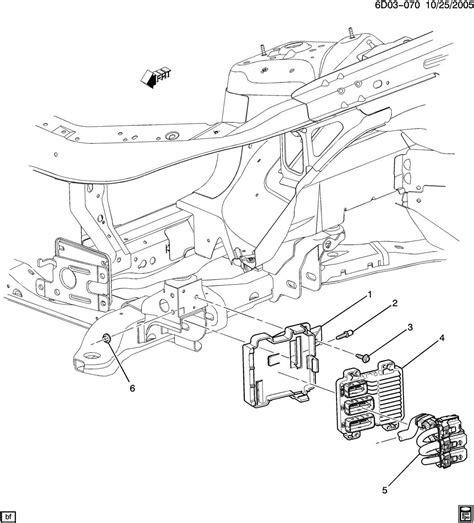 6D03-070 10/25/2005

FRT

1
2
3
4
6
5

bf