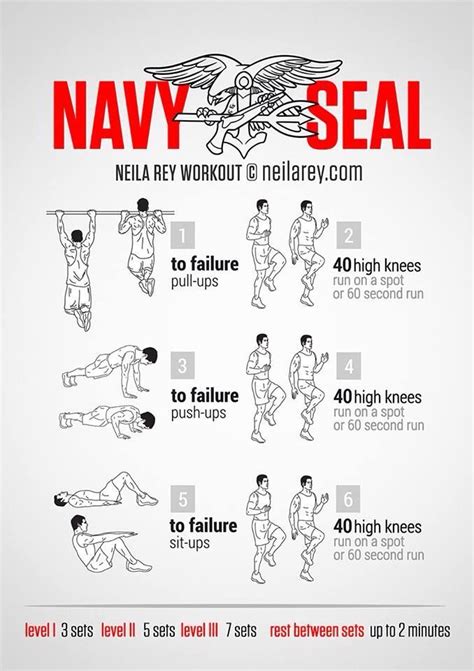 NAVY SEAL

NEILA REY WORKOUT © neilarey.com

1
to failure
pull-ups

2
40 high knees
run on a spot
or 60 second run

3
to failure
push-ups

4
40 high knees
run on a spot
or 60 second run

5
to failure
sit-ups

6
40 high knees
run on a spot
or 60 second run

level I 3 sets level II 5 sets level III 7 sets rest between sets up to 2 minutes