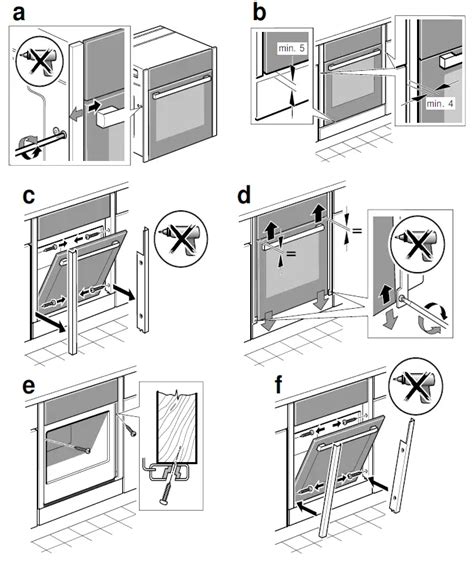 a

b

min. 5

min. 4

c

d

=

=

e

f