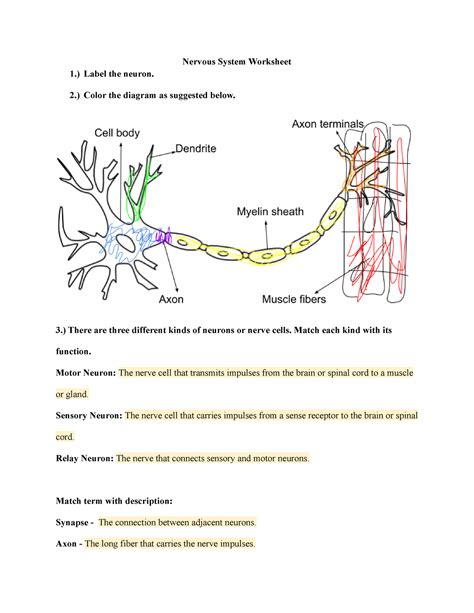 Nervous System Worksheet

1.) Label the neuron.

2.) Color the diagram as suggested below.

Cell body
Dendrite
Axon terminals
Myelin sheath
Axon
Muscle fibers

3.) There are three different kinds of neurons or nerve cells. Match each kind with its function.

Motor Neuron: The nerve cell that transmits impulses from the brain or spinal cord to a muscle or gland.

Sensory Neuron: The nerve cell that carries impulses from a sense receptor to the brain or spinal cord.

Relay Neuron: The nerve that connects sensory and motor neurons.

Match term with description:

Synapse - The connection between adjacent neurons.

Axon - The long fiber that carries the nerve impulses.