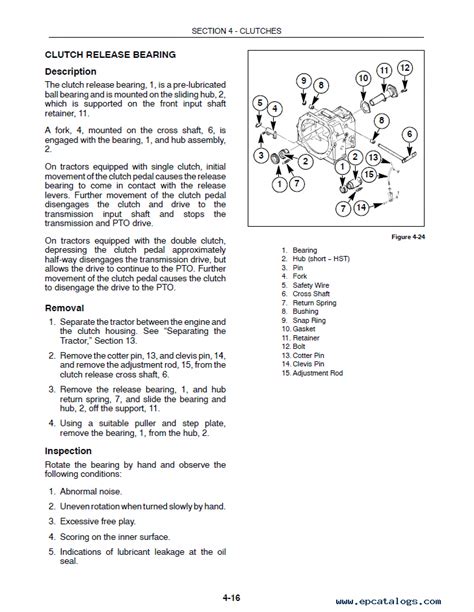 SECTION 4 - CLUTCHES

CLUTCH RELEASE BEARING

Description

The clutch release bearing, 1, is a pre-lubricated ball bearing and is mounted on the sliding hub, 2, which is supported on the front input shaft retainer, 11.

A fork, 4, mounted on the cross shaft, 6, is engaged with the bearing, 1, and hub assembly, 2.

On tractors equipped with single clutch, initial movement of the clutch pedal causes the release bearing to come in contact with the release levers. Further movement of the clutch pedal disengages the clutch and drive to the transmission input shaft and stops the transmission and PTO drive.

On tractors equipped with the double clutch, depressing the clutch pedal approximately half-way disengages the transmission drive, but allows the drive to continue to the PTO. Further movement of the clutch pedal causes the clutch to disengage the drive to the PTO.

Removal

1. Separate the tractor between the engine and the clutch housing. See "Separating the Tractor," Section 13.

2. Remove the cotter pin, 13, and clevis pin, 14, and remove the adjustment rod, 15, from the clutch release cross shaft, 6.

3. Remove the release bearing, 1, and hub return spring, 7, and slide the bearing and hub, 2, off the support, 11.

4. Using a suitable puller and step plate, remove the bearing, 1, from the hub, 2.

Inspection

Rotate the bearing by hand and observe the following conditions:

1. Abnormal noise.

2. Uneven rotation when turned slowly by hand.

3. Excessive free play.

4. Scoring on the inner surface.

5. Indications of lubricant leakage at the oil seal.

9 8 10 11 12 5 4 8 6 3 2 1 2 13 1 7 15 7 14

Figure 4-24

1. Bearing
2. Hub (short – HST)
3. Pin
4. Fork
5. Safety Wire
6. Cross Shaft
7. Return Spring
8. Bushing
9. Snap Ring
10. Gasket
11. Retainer
12. Bolt
13. Cotter Pin
14. Clevis Pin
15. Adjustment Rod

4-16

www.epcatalogs.com