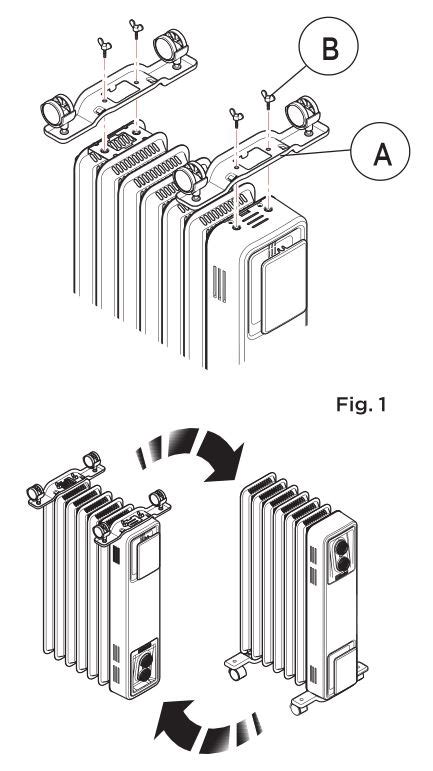 B

A

Fig. 1