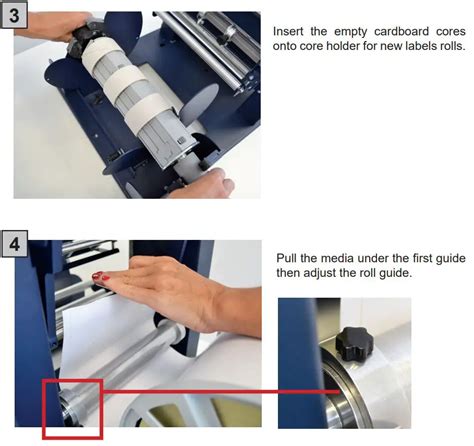 3

Insert the empty cardboard cores onto core holder for new labels rolls.

4

Pull the media under the first guide then adjust the roll guide.