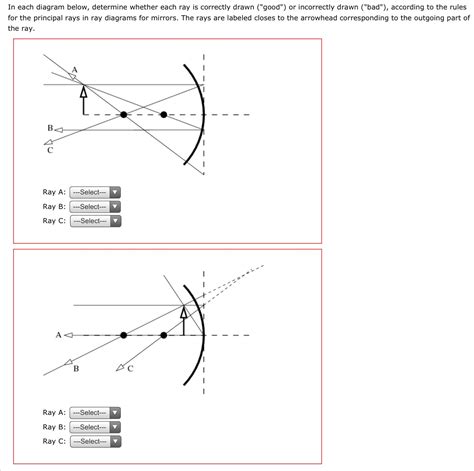 In each diagram below, determine whether each ray is correctly drawn ("good") or incorrectly drawn ("bad"), according to the rules for the principal rays in ray diagrams for mirrors. The rays are labeled closes to the arrowhead corresponding to the outgoing part of the ray.

A
B
C

Ray A: ---Select---
Ray B: ---Select---
Ray C: ---Select---

A
B
C

Ray A: ---Select---
Ray B: ---Select---
Ray C: ---Select---