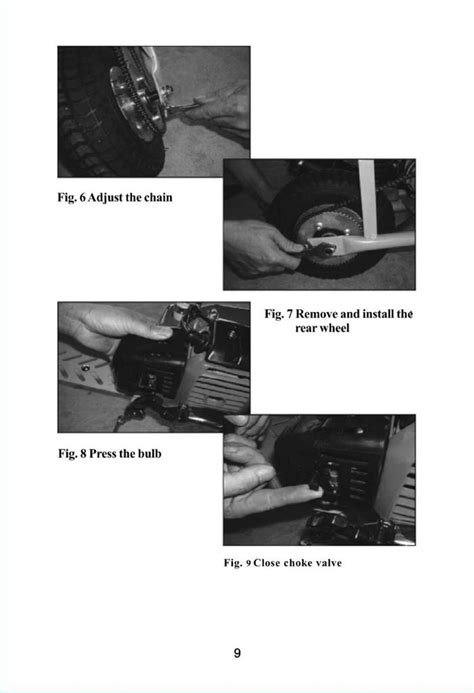 Fig. 6 Adjust the chain

Fig. 7 Remove and install the rear wheel

Fig. 8 Press the bulb

Fig. 9 Close choke valve

9