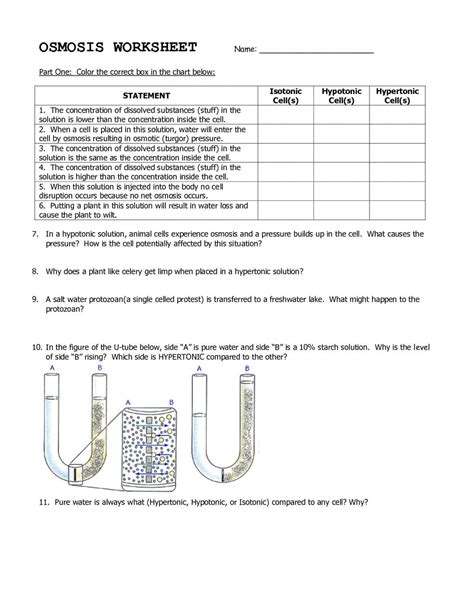 OSMOSIS WORKSHEET Name: ____________________

Part One: Color the correct box in the chart below:

| STATEMENT | Isotonic Cell(s) | Hypotonic Cell(s) | Hypertonic Cell(s) |
|---|---|---|---|
| 1. The concentration of dissolved substances (stuff) in the solution is lower than the concentration inside the cell. | | | |
| 2. When a cell is placed in this solution, water will enter the cell by osmosis resulting in osmotic (turgor) pressure. | | | |
| 3. The concentration of dissolved substances (stuff) in the solution is the same as the concentration inside the cell. | | | |
| 4. The concentration of dissolved substances (stuff) in the solution is higher than the concentration inside the cell. | | | |
| 5. When this solution is injected into the body no cell disruption occurs because no net osmosis occurs. | | | |
| 6. Putting a plant in this solution will result in water loss and cause the plant to wilt. | | | |

7. In a hypotonic solution, animal cells experience osmosis and a pressure builds up in the cell. What causes the pressure? How is the cell potentially affected by this situation?

8. Why does a plant like celery get limp when placed in a hypertonic solution?

9. A salt water protozoan(a single celled protest) is transferred to a freshwater lake. What might happen to the protozoan?

10. In the figure of the U-tube below, side "A" is pure water and side "B" is a 10% starch solution. Why is the level of side "B" rising? Which side is HYPERTONIC compared to the other?

A B A B A B

11. Pure water is always what (Hypertonic, Hypotonic, or Isotonic) compared to any cell? Why?