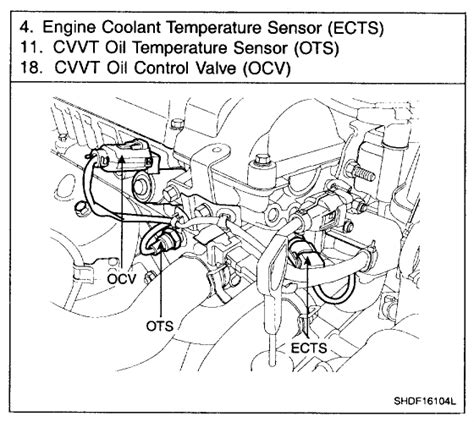 4. Engine Coolant Temperature Sensor (ECTS)
11. CVVT Oil Temperature Sensor (OTS)
18. CVVT Oil Control Valve (OCV)

OCV
OTS
ECTS

SHDF16104L