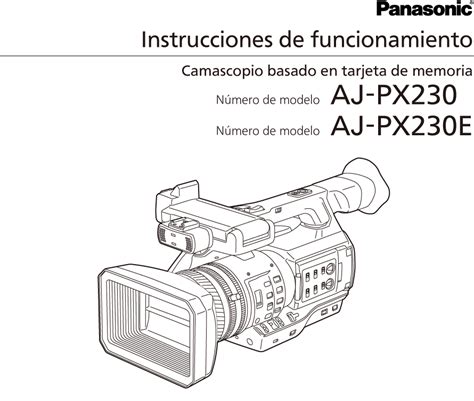 Panasonic

Instrucciones de funcionamiento

Camascopio basado en tarjeta de memoria

Número de modelo AJ-PX230

Número de modelo AJ-PX230E