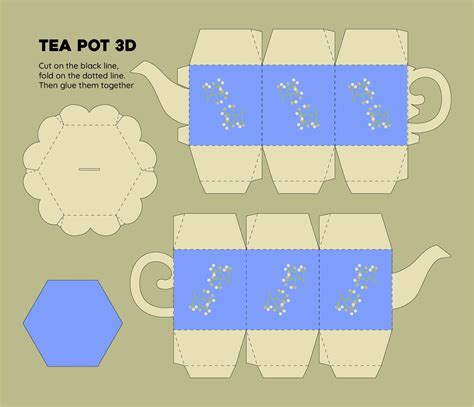 TEA POT 3D

Cut on the black line, fold on the dotted line. Then glue them together