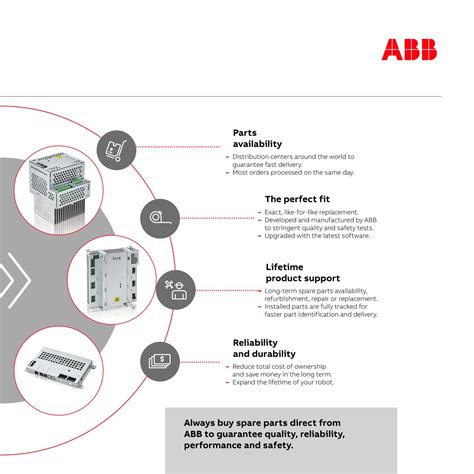 ABB

Parts availability

– Distribution centers around the world to guarantee fast delivery.
– Most orders processed on the same day.

The perfect fit

– Exact, like-for-like replacement.
– Developed and manufactured by ABB to stringent quality and safety tests.
– Upgraded with the latest software.

Lifetime product support

– Long-term spare parts availability, refurbishment, repair or replacement.
– Installed parts are fully tracked for faster part identification and delivery.

Reliability and durability

– Reduce total cost of ownership and save money in the long term.
– Expand the lifetime of your robot.

Always buy spare parts direct from ABB to guarantee quality, reliability, performance and safety.