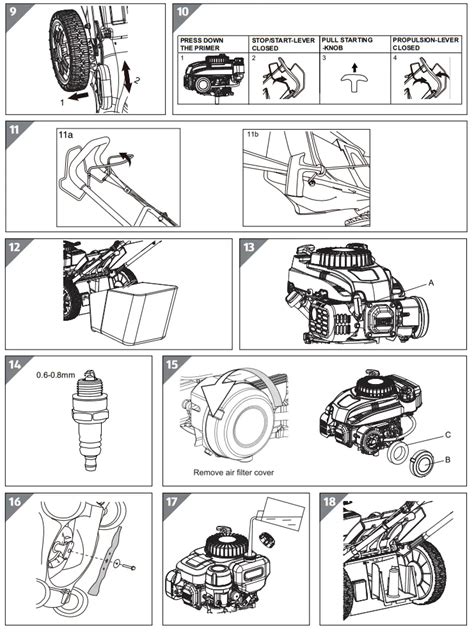 9

1

2

10

| PRESS DOWN THE PRIMER | STOP/START-LEVER CLOSED | PULL STARTING -KNOB | PROPULSION-LEVER CLOSED |
|---|---|---|---|
| 1 | 2 | 3 | 4 |

11

11a

11b

12

13

A

14

0.6-0.8mm

15

Remove air filter cover

C

B

16

17

18