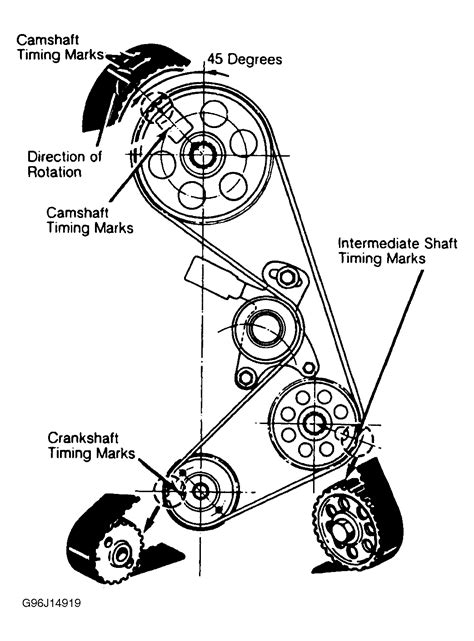 Camshaft Timing Marks

45 Degrees

Direction of Rotation

Camshaft Timing Marks

Intermediate Shaft Timing Marks

Crankshaft Timing Marks

G96J14919