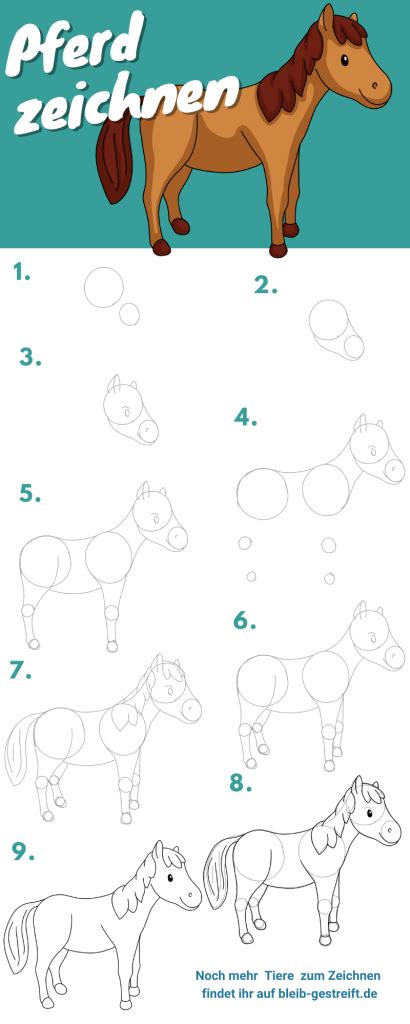 Pferd zeichnen

1.

2.

3.

4.

5.

6.

7.

8.

9.

Noch mehr Tiere zum Zeichnen findet ihr auf bleib-gestreift.de