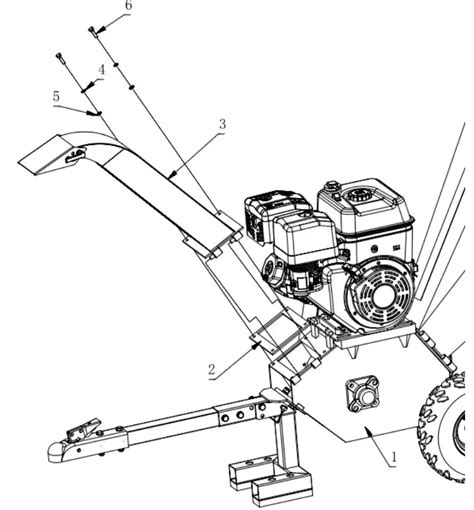 6
4
5
3
2
1