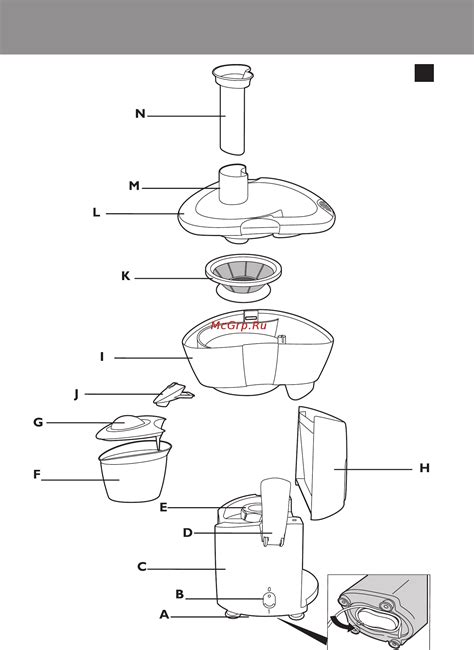 N
M
L
K
McGrp.Ru
I
J
G
F
H
E
D
C
B
A