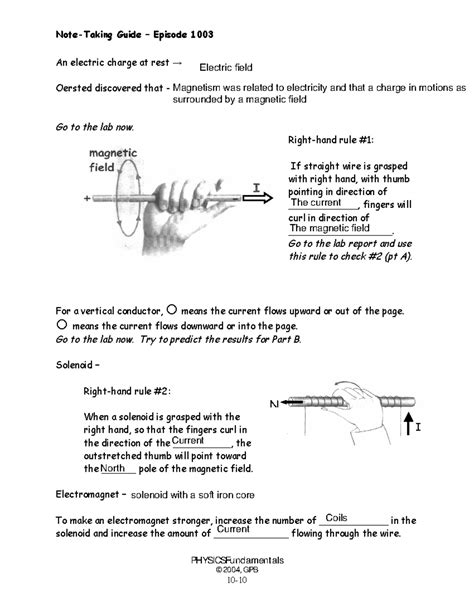 Note-Taking Guide – Episode 1003

An electric charge at rest → Electric field

Oersted discovered that - Magnetism was related to electricity and that a charge in motions as surrounded by a magnetic field

Go to the lab now.

magnetic field

+

I

Right-hand rule #1:

If straight wire is grasped with right hand, with thumb pointing in direction of The current, fingers will curl in direction of The magnetic field.

Go to the lab report and use this rule to check #2 (pt A).

For a vertical conductor, ○ means the current flows upward or out of the page. ○ means the current flows downward or into the page.

Go to the lab now. Try to predict the results for Part B.

Solenoid –

Right-hand rule #2:

When a solenoid is grasped with the right hand, so that the fingers curl in the direction of the Current, the outstretched thumb will point toward the North pole of the magnetic field.

N

I

Electromagnet – solenoid with a soft iron core

To make an electromagnet stronger, increase the number of Coils in the solenoid and increase the amount of Current flowing through the wire.

PHYSICSFundamentals
© 2004, GPB
10-10