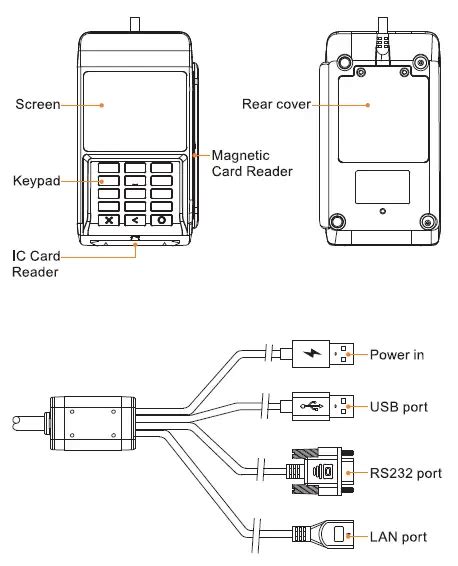 Screen

Keypad

Magnetic Card Reader

IC Card Reader

Rear cover

Power in

USB port

RS232 port

LAN port