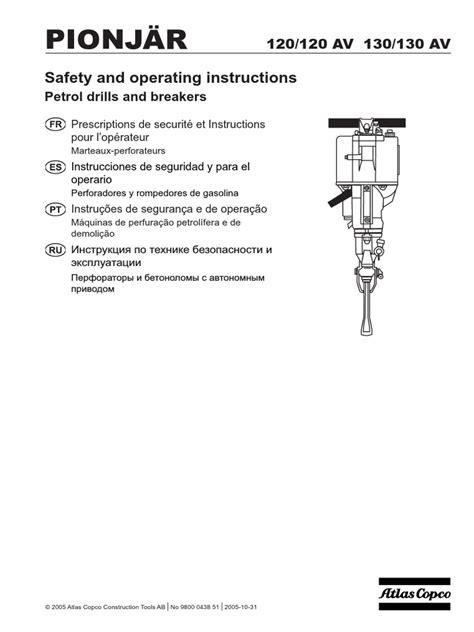 PIONJÄR 120/120 AV 130/130 AV

Safety and operating instructions
Petrol drills and breakers

FR Prescriptions de securité et Instructions pour l'opérateur
Marteaux-perforateurs

ES Instrucciones de seguridad y para el operario
Perforadores y rompedores de gasolina

PT Instruções de segurança e de operação
Máquinas de perfuração petrolífera e de demolição

RU Инструкция по технике безопасности и эксплуатации
Перфораторы и бетоноломы с автономным приводом

© 2005 Atlas Copco Construction Tools AB | No 9800 0438 51 | 2005-10-31

Atlas Copco