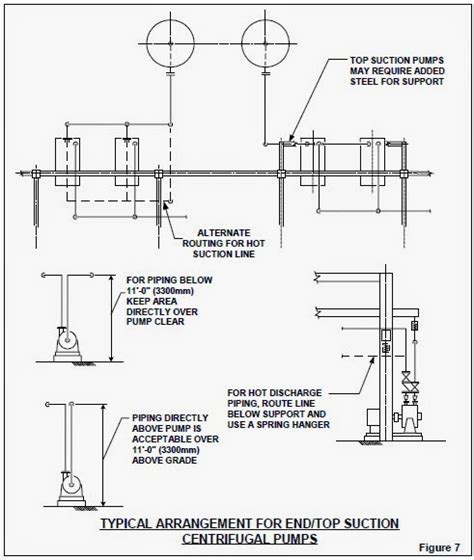 TOP SUCTION PUMPS MAY REQUIRE ADDED STEEL FOR SUPPORT

ALTERNATE ROUTING FOR HOT SUCTION LINE

FOR PIPING BELOW 11'-0" (3300mm) KEEP AREA DIRECTLY OVER PUMP CLEAR

FOR HOT DISCHARGE PIPING, ROUTE LINE BELOW SUPPORT AND USE A SPRING HANGER

PIPING DIRECTLY ABOVE PUMP IS ACCEPTABLE OVER 11'-0" (3300mm) ABOVE GRADE

TYPICAL ARRANGEMENT FOR END/TOP SUCTION CENTRIFUGAL PUMPS

Figure 7