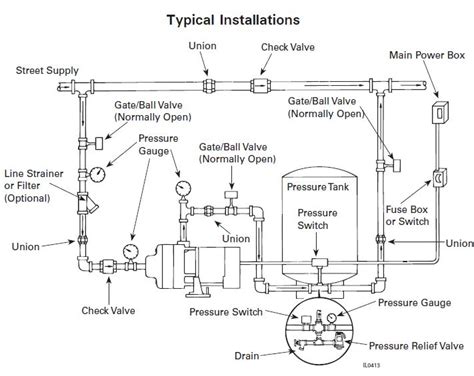 Typical Installations

Union

Check Valve

Main Power Box

Street Supply

Gate/Ball Valve
(Normally Open)

Gate/Ball Valve
(Normally Open)

Pressure
Gauge

Gate/Ball Valve
(Normally Open)

Line Strainer
or Filter
(Optional)

Pressure Tank

Pressure
Switch

Fuse Box
or Switch

Union

Union

Union

Check Valve

Pressure Switch

Pressure Gauge

Pressure Relief Valve

Drain

IL0413