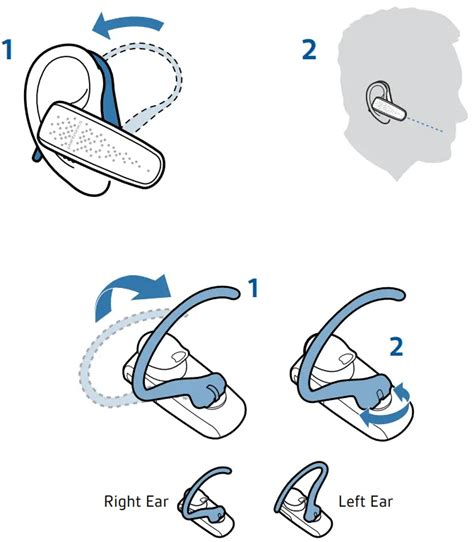 1

2

1

2

Right Ear

Left Ear