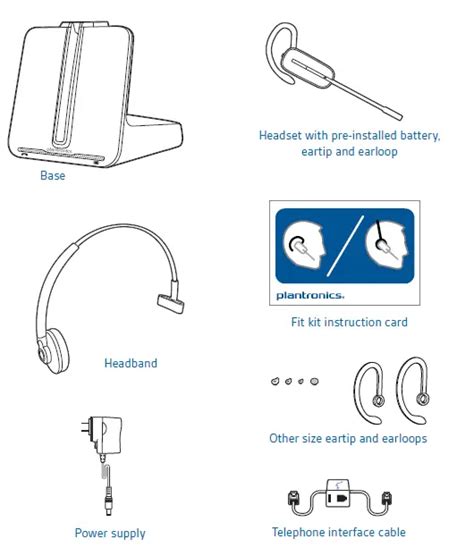 Base

Headset with pre-installed battery, eartip and earloop

Headband

plantronics.

Fit kit instruction card

Other size eartip and earloops

Power supply

Telephone interface cable