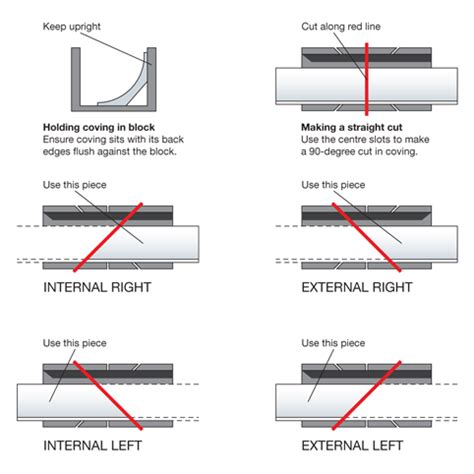 Keep upright

Holding coving in block
Ensure coving sits with its back edges flush against the block.

Cut along red line

Making a straight cut
Use the centre slots to make a 90-degree cut in coving.

Use this piece

INTERNAL RIGHT

Use this piece

EXTERNAL RIGHT

Use this piece

INTERNAL LEFT

Use this piece

EXTERNAL LEFT