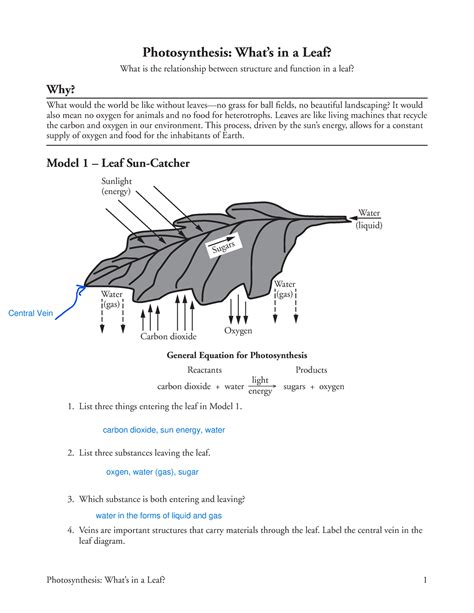 Photosynthesis: What's in a Leaf?

What is the relationship between structure and function in a leaf?

Why?

What would the world be like without leaves—no grass for ball fields, no beautiful landscaping? It would also mean no oxygen for animals and no food for heterotrophs. Leaves are like living machines that recycle the carbon and oxygen in our environment. This process, driven by the sun's energy, allows for a constant supply of oxygen and food for the inhabitants of Earth.

Model 1 – Leaf Sun-Catcher

Sunlight (energy)

Water (liquid)

Sugars

Water (gas)

Water (gas)

Central Vein

Carbon dioxide

Oxygen

General Equation for Photosynthesis

Reactants Products

carbon dioxide + water $\xrightarrow[\text{energy}]{\text{light}}$ sugars + oxygen

1. List three things entering the leaf in Model 1.

carbon dioxide, sun energy, water

2. List three substances leaving the leaf.

oxgen, water (gas), sugar

3. Which substance is both entering and leaving?

water in the forms of liquid and gas

4. Veins are important structures that carry materials through the leaf. Label the central vein in the leaf diagram.

Photosynthesis: What's in a Leaf? 1