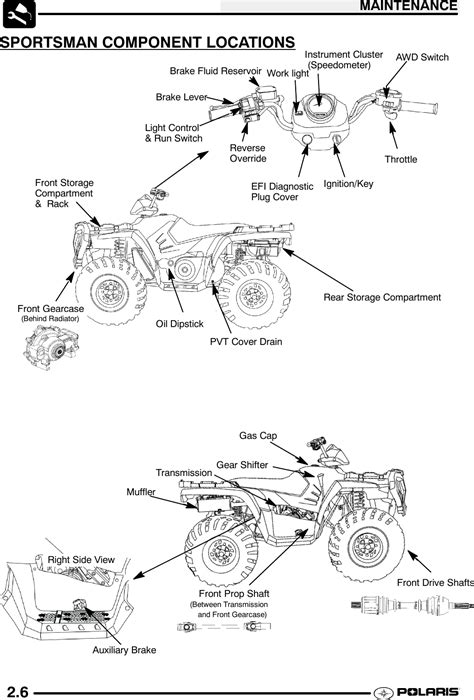 MAINTENANCE

SPORTSMAN COMPONENT LOCATIONS

Brake Fluid Reservoir
Work light
Instrument Cluster (Speedometer)
AWD Switch
Brake Lever
Light Control & Run Switch
Reverse Override
Throttle
EFI Diagnostic Plug Cover
Ignition/Key
Front Storage Compartment & Rack
Rear Storage Compartment
Front Gearcase (Behind Radiator)
Oil Dipstick
PVT Cover Drain

Gas Cap
Gear Shifter
Transmission
Muffler
Right Side View
Front Drive Shafts
Front Prop Shaft (Between Transmission and Front Gearcase)
Auxiliary Brake

2.6
POLARIS