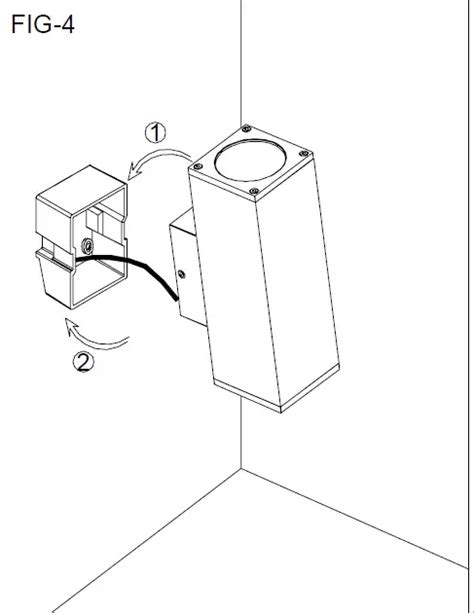 FIG-4

①

②